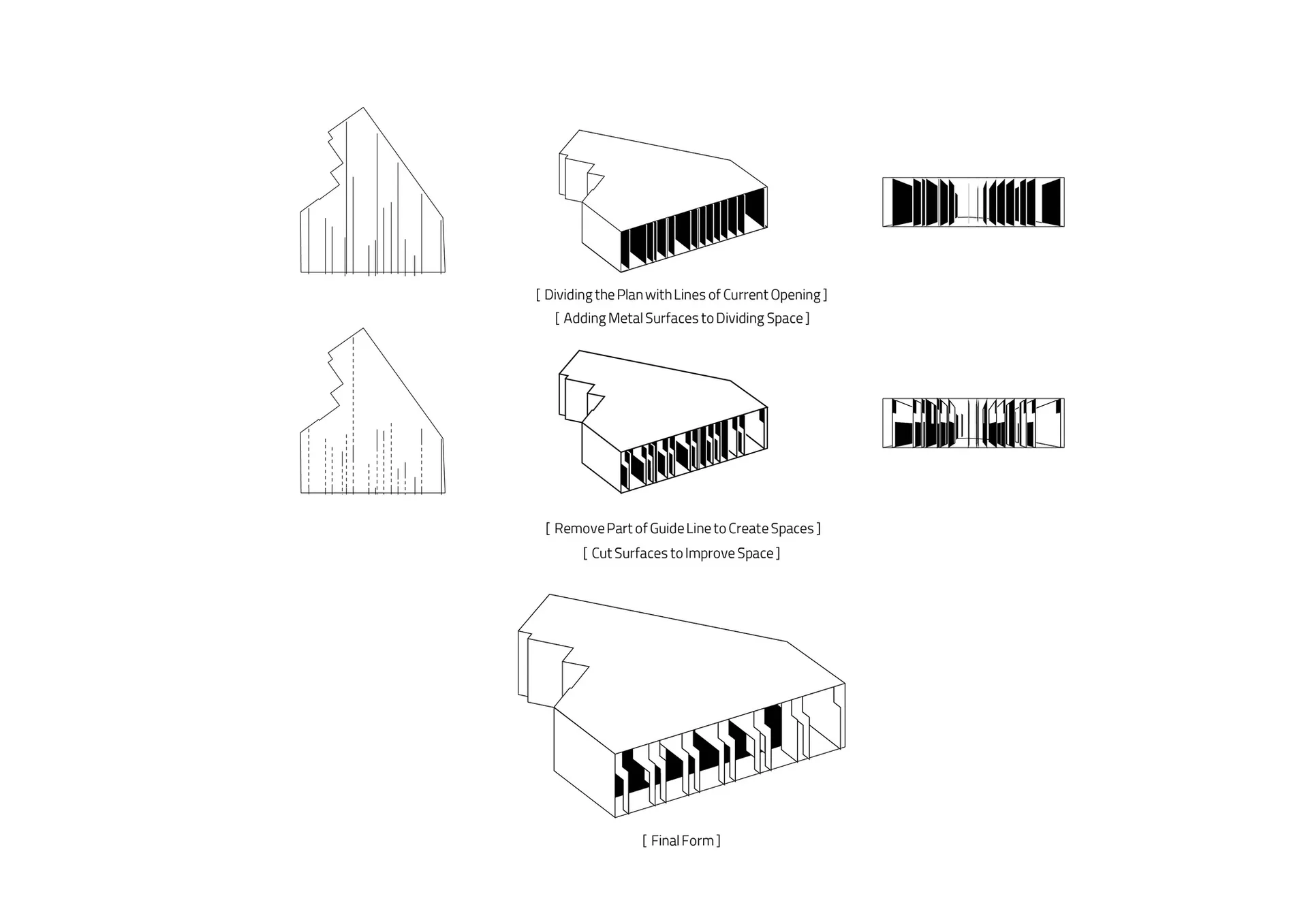 [ Dividing the Plan with Lines of Current Opening ]
[ Adding Metal Surfaces to Dividing Space ]

[ Remove Part of Guide Line to Create Spaces ]
[ Cut Surfaces to Improve Space ]

[ Final Form ]